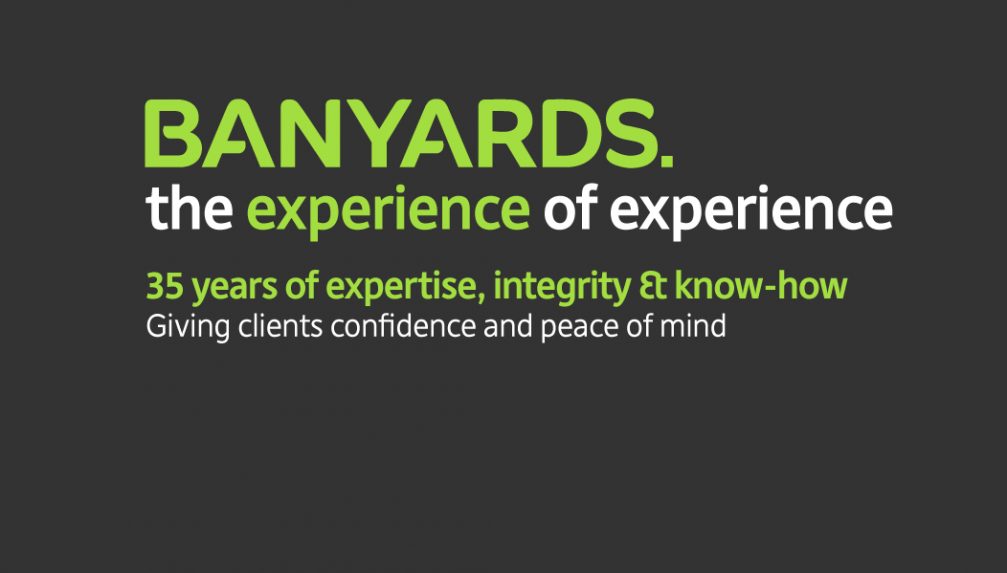 BANYARDS.
the experience of experience

35 years of expertise, integrity & know-how
Giving clients confidence and peace of mind